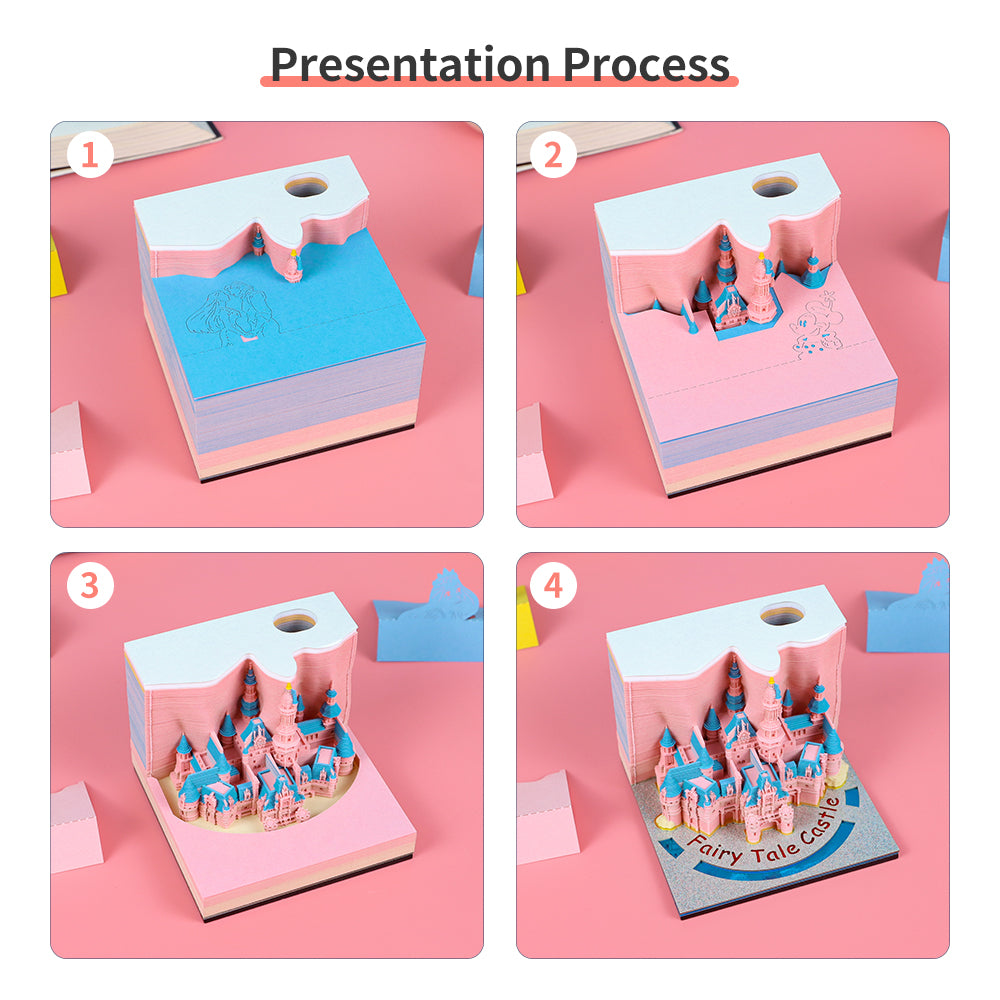 Presentation Process

1

2

3

4

Fairy Tale Castle