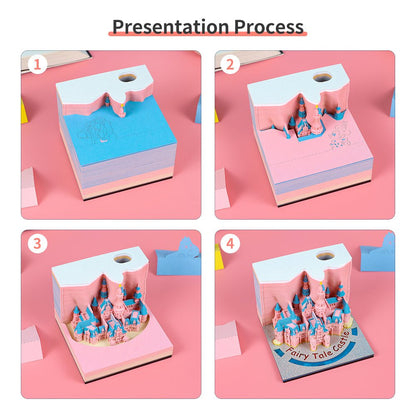 Presentation Process

1

2

3

4

Fairy Tale Castle